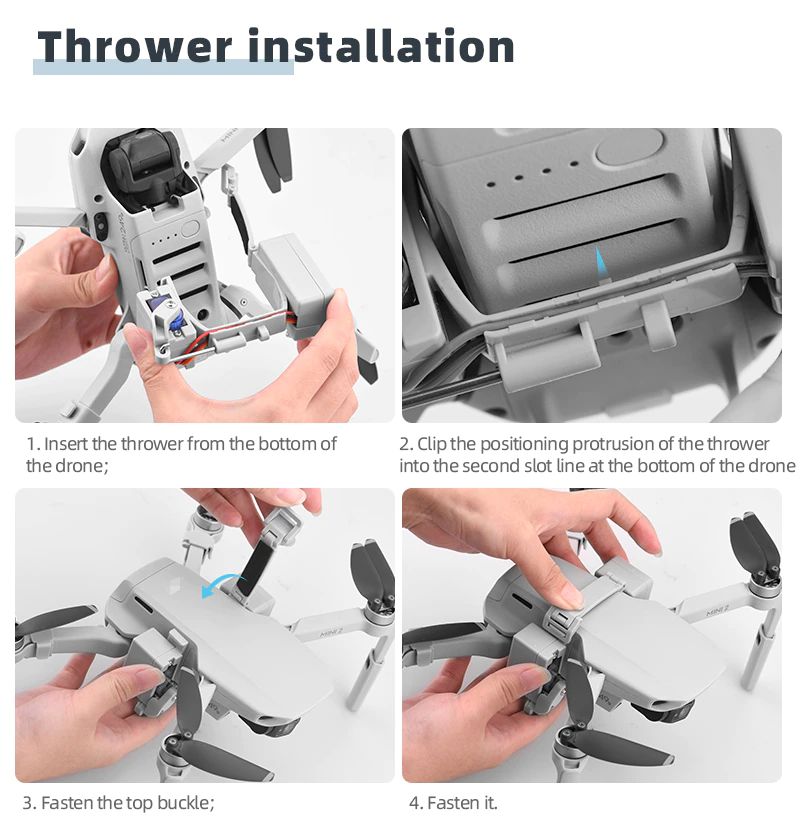 Thrower installation

1. Insert the thrower from the bottom of the drone;

2. Clip the positioning protrusion of the thrower into the second slot line at the bottom of the drone

MINI 2

MINI 2

3. Fasten the top buckle;

4. Fasten it.