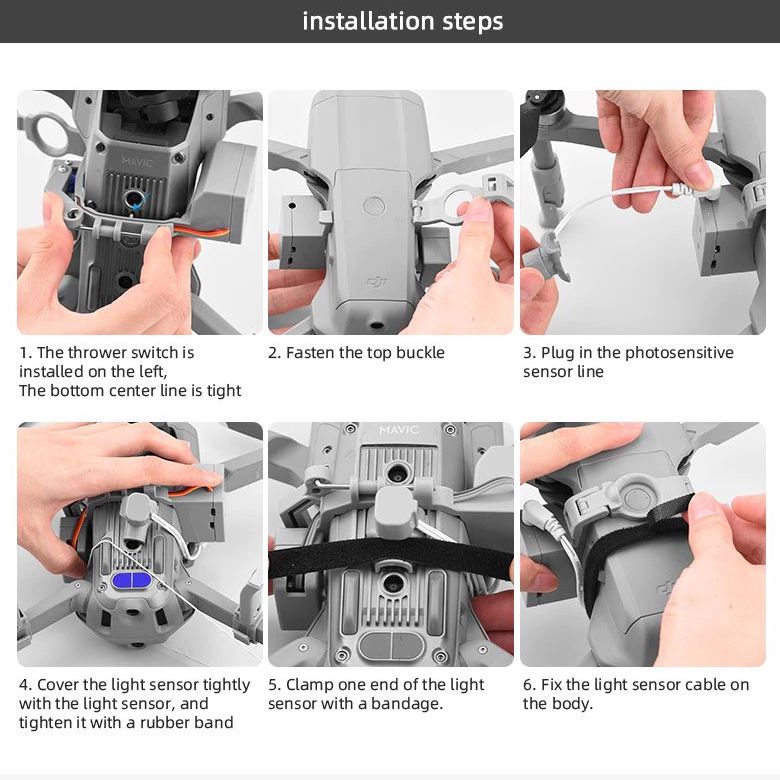 installation steps

MAVIC

1. The thrower switch is installed on the left,
The bottom center line is tight

2. Fasten the top buckle

3. Plug in the photosensitive sensor line

MAVIC

4. Cover the light sensor tightly with the light sensor, and tighten it with a rubber band

5. Clamp one end of the light sensor with a bandage.

6. Fix the light sensor cable on the body.