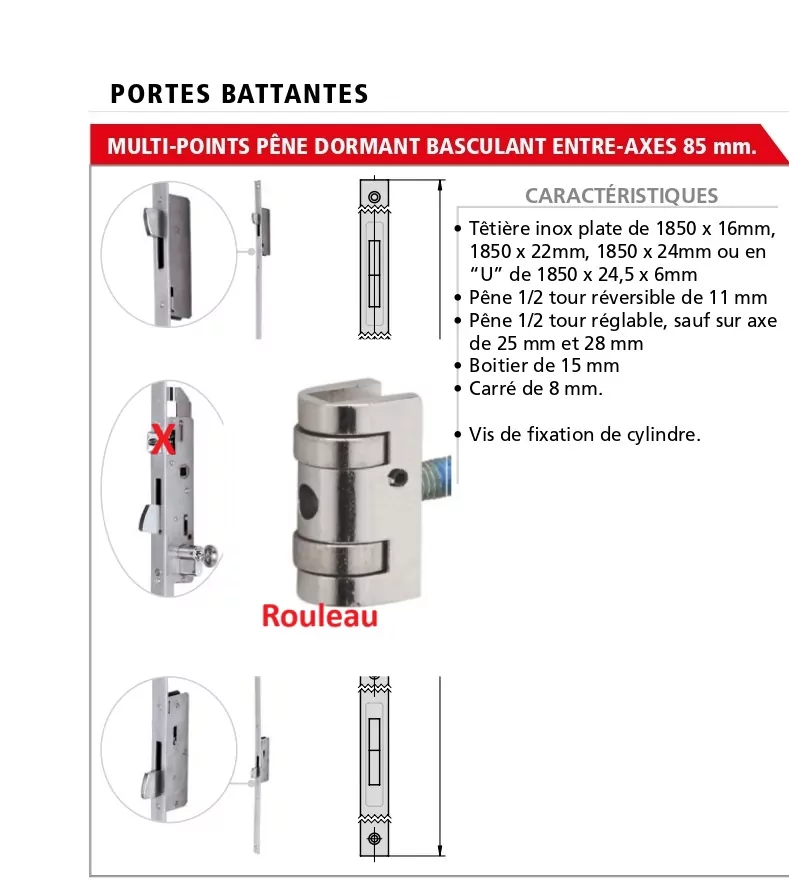 PORTES BATTANTES

MULTI-POINTS PÊNE DORMANT BASCULANT ENTRE-AXES 85 mm.

CARACTÉRISTIQUES

• Têtière inox plate de 1850 x 16mm, 1850 x 22mm, 1850 x 24mm ou en "U" de 1850 x 24,5 x 6mm
• Pêne 1/2 tour réversible de 11 mm
• Pêne 1/2 tour réglable, sauf sur axe de 25 mm et 28 mm
• Boitier de 15 mm
• Carré de 8 mm.

• Vis de fixation de cylindre.

X

Rouleau