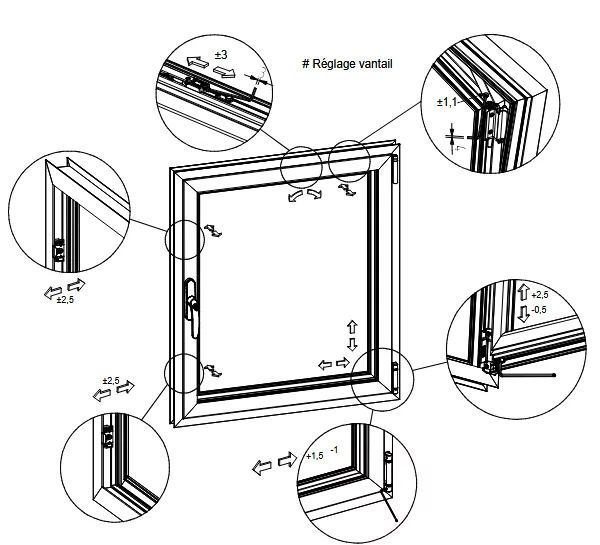 ±3

# Réglage vantail

±1,1

±2,5

+2,5
-0,5

±2,5

+1,5 -1