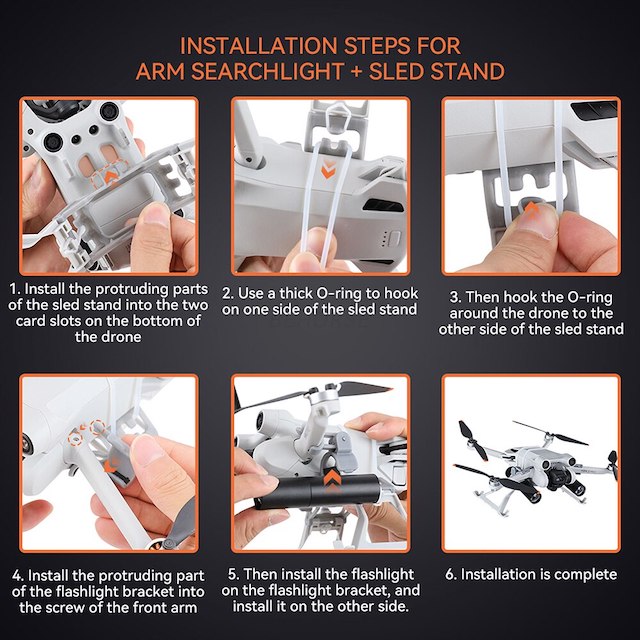 INSTALLATION STEPS FOR
ARM SEARCHLIGHT + SLED STAND

1. Install the protruding parts of the sled stand into the two card slots on the bottom of the drone

2. Use a thick O-ring to hook on one side of the sled stand

3. Then hook the O-ring around the drone to the other side of the sled stand

4. Install the protruding part of the flashlight bracket into the screw of the front arm

5. Then install the flashlight on the flashlight bracket, and install it on the other side.

6. Installation is complete