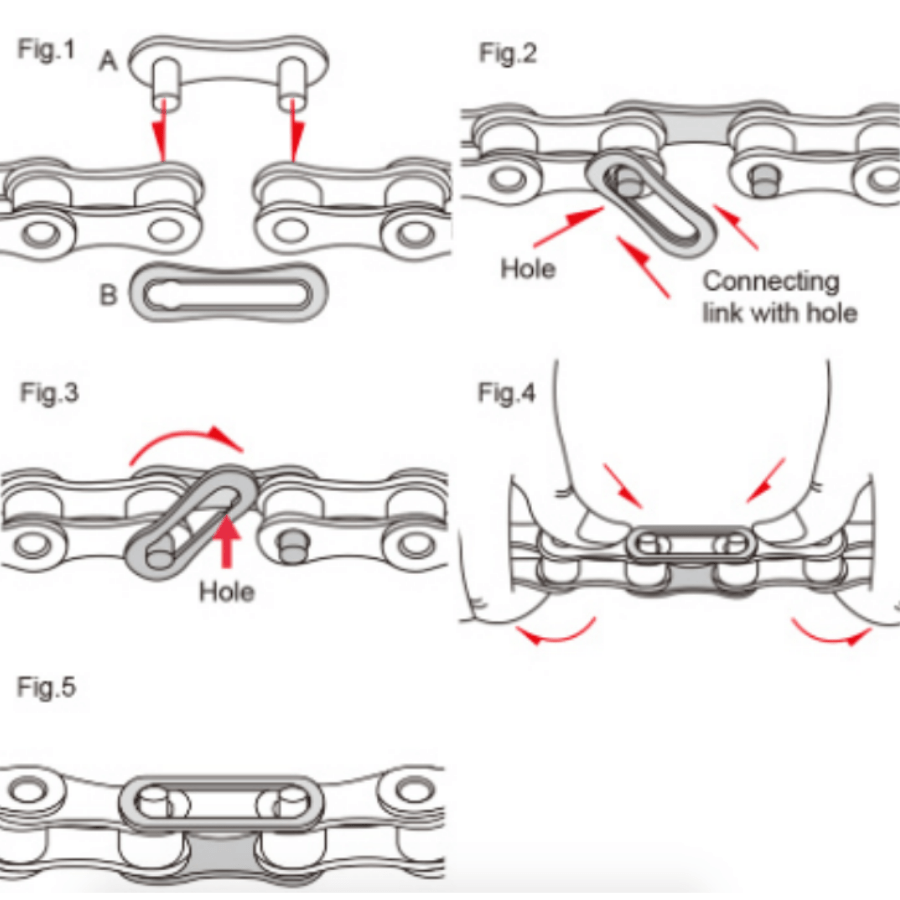 Fig.1
A
B

Fig.2
Hole
Connecting link with hole

Fig.3
Hole

Fig.4

Fig.5